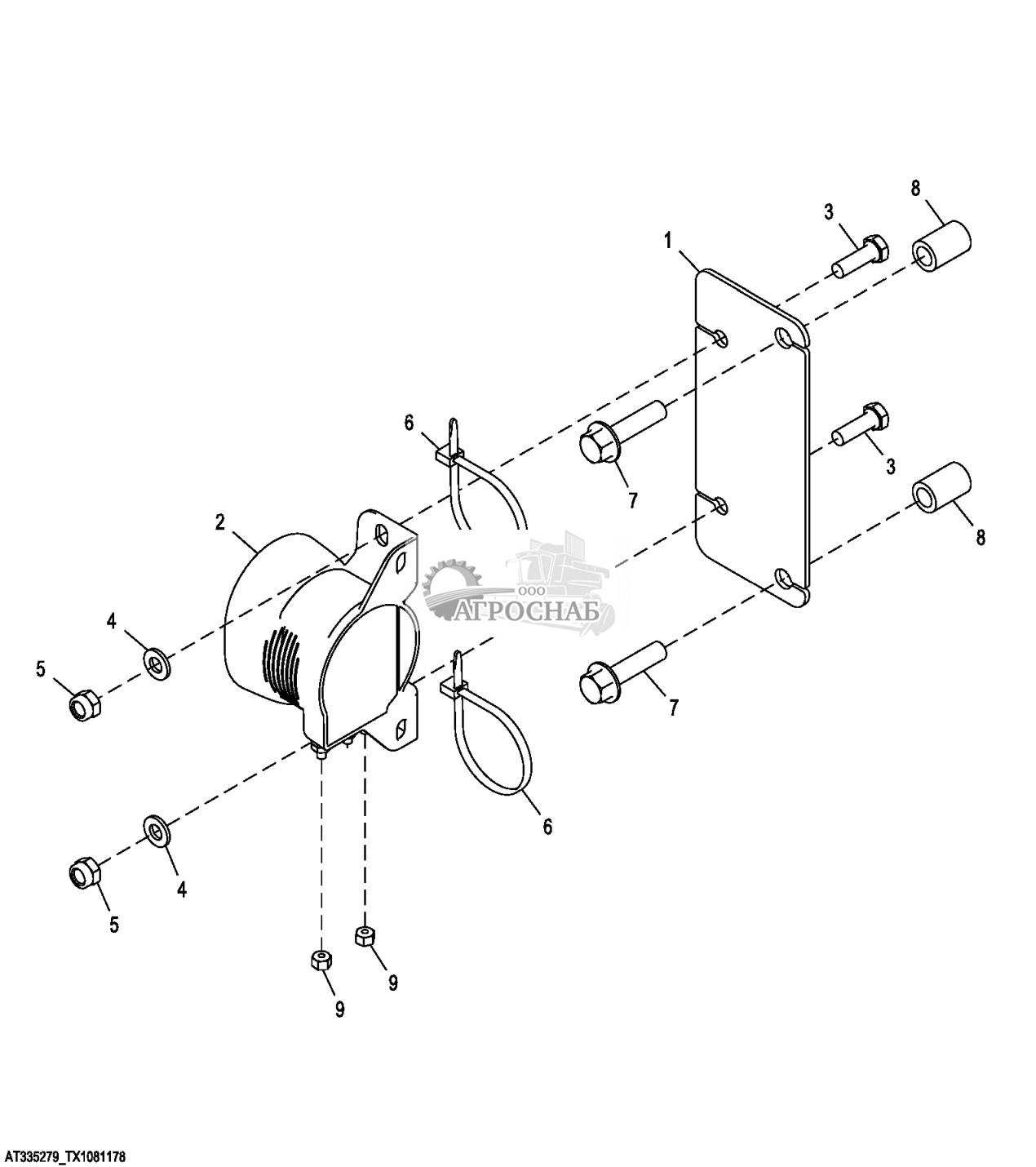 8
3
1
6
7
3
8
2
ООО
АГРОСНАБ
4
5
7
6
4
5
9
9
AT335279_TX1081178